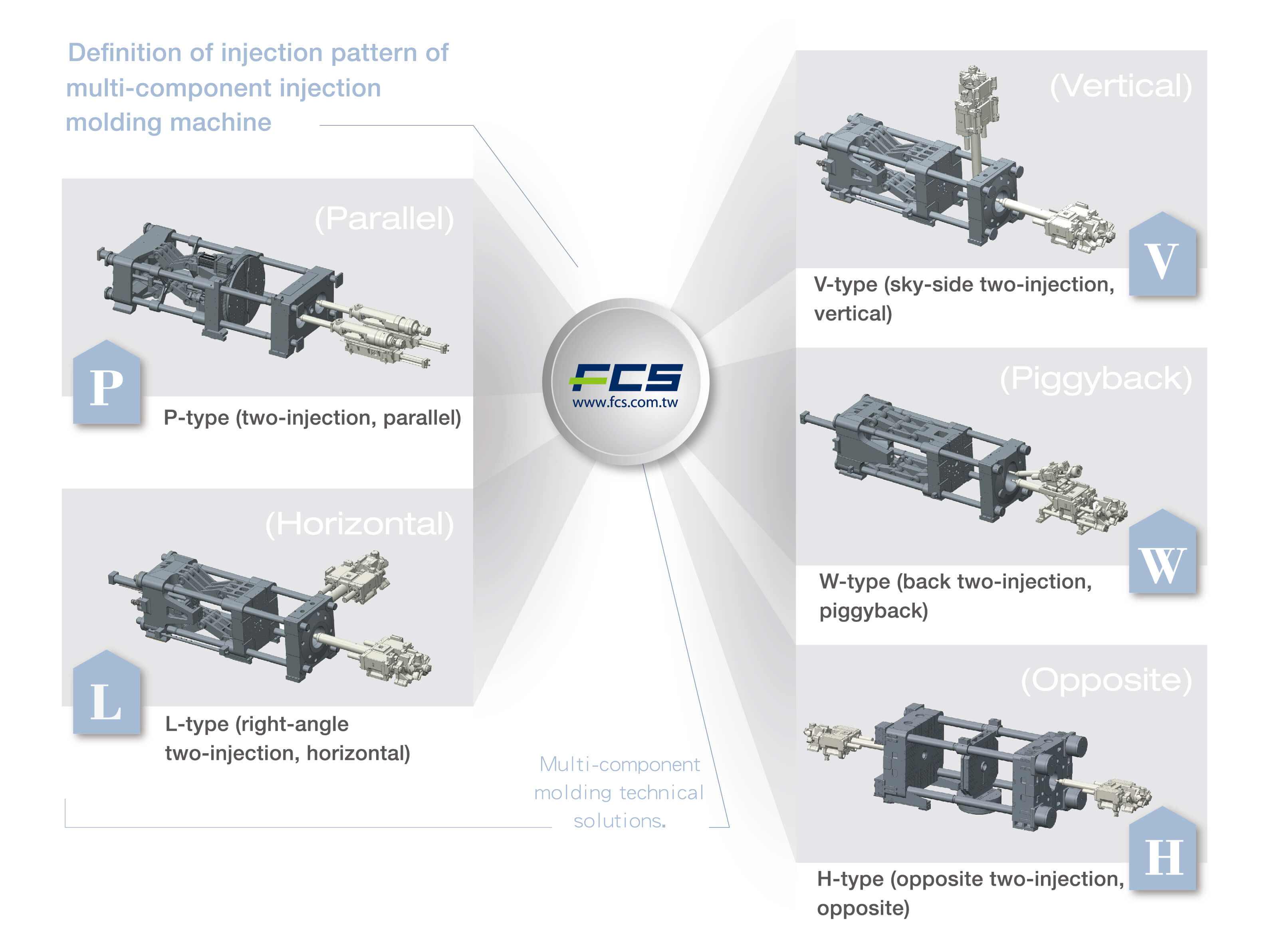 Definition of injection pattern of multi-component injection molding machine

(Parallel)

P

P-type (two-injection, parallel)

(Horizontal)

L

L-type (right-angle two-injection, horizontal)

FCS
www.fcs.com.tw

Multi-component molding technical solutions.

(Vertical)

V

V-type (sky-side two-injection, vertical)

(Piggyback)

W

W-type (back two-injection, piggyback)

(Opposite)

H

H-type (opposite two-injection, opposite)